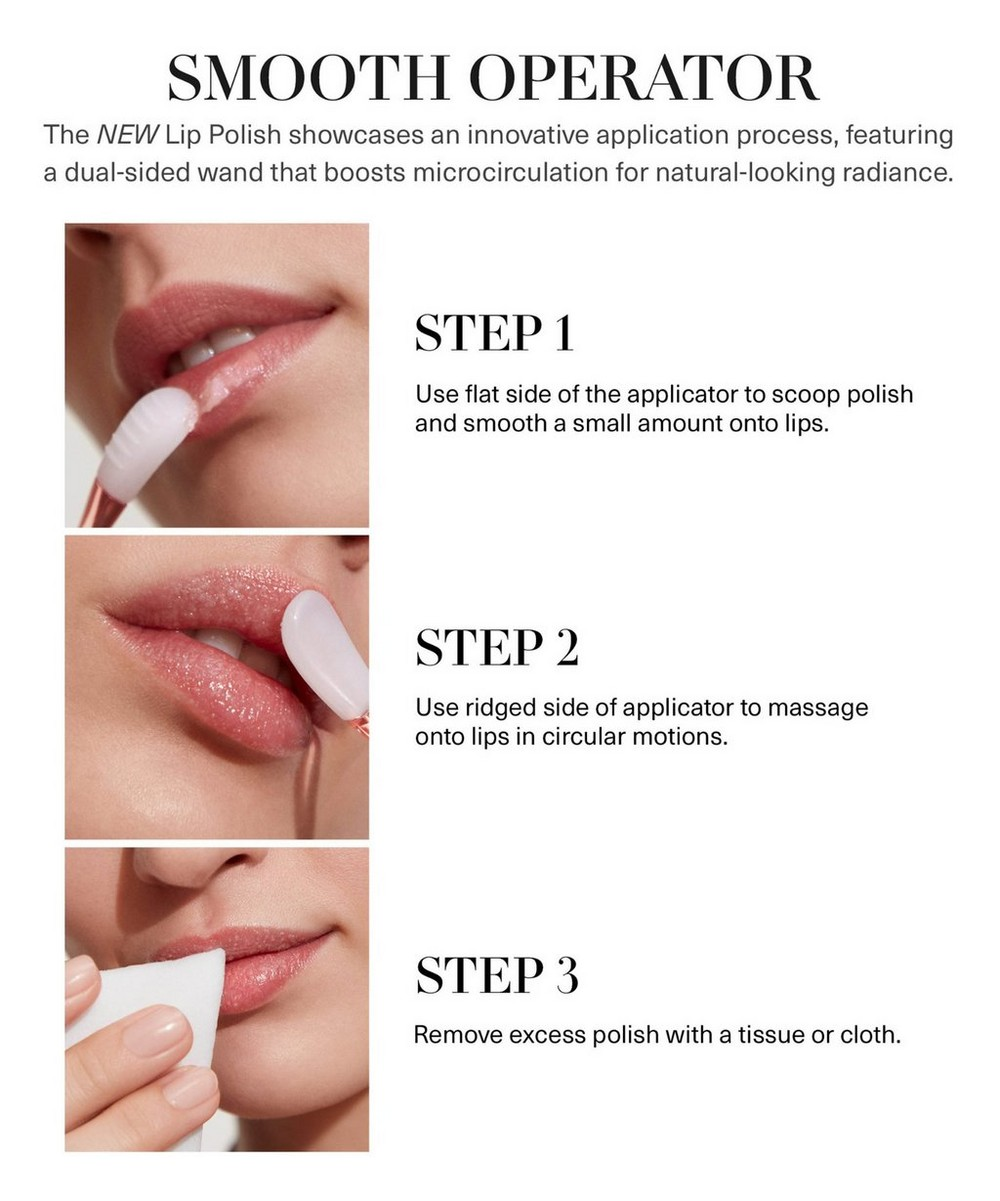 SMOOTH OPERATOR

The NEW Lip Polish showcases an innovative application process, featuring a dual-sided wand that boosts microcirculation for natural-looking radiance.

STEP 1

Use flat side of the applicator to scoop polish and smooth a small amount onto lips.

STEP 2

Use ridged side of applicator to massage onto lips in circular motions.

STEP 3

Remove excess polish with a tissue or cloth.