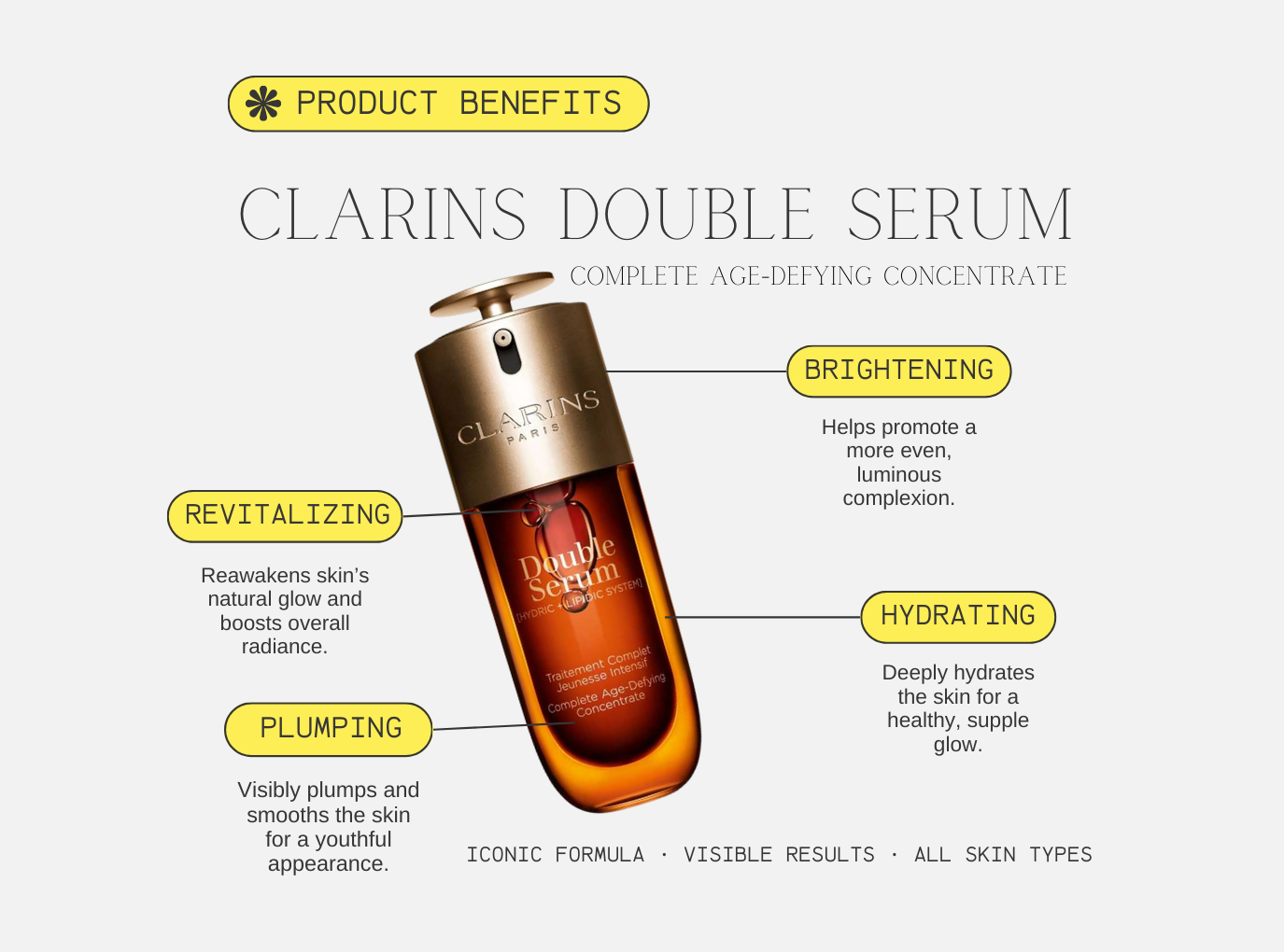 PRODUCT BENEFITS

CLARINS DOUBLE SERUM

COMPLETE AGE-DEFYING CONCENTRATE

CLARINS
PARIS

Double Serum
[HYDRIC + LIPIDIC SYSTEM]

Traitement Complet Jeunesse Intensif
Complete Age-Defying Concentrate

BRIGHTENING

Helps promote a more even, luminous complexion.

REVITALIZING

Reawakens skin's natural glow and boosts overall radiance.

HYDRATING

Deeply hydrates the skin for a healthy, supple glow.

PLUMPING

Visibly plumps and smooths the skin for a youthful appearance.

ICONIC FORMULA · VISIBLE RESULTS · ALL SKIN TYPES